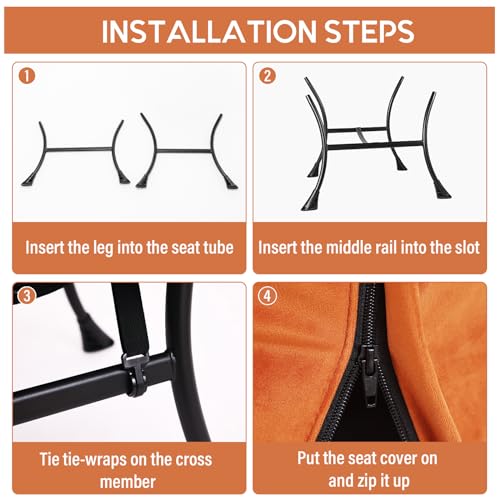 INSTALLATION STEPS

①
Insert the leg into the seat tube

②
Insert the middle rail into the slot

③
Tie tie-wraps on the cross member

④
Put the seat cover on and zip it up