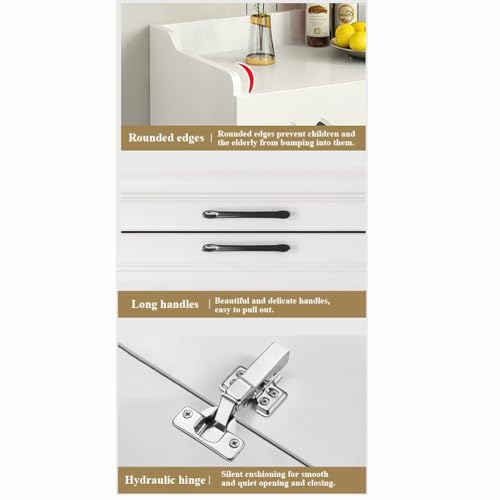 Rounded edges | Rounded edges prevent children and the elderly from bumping into them.

Long handles | Beautiful and delicate handles, easy to pull out.

Hydraulic hinge | Silent cushioning for smooth and quiet opening and closing.