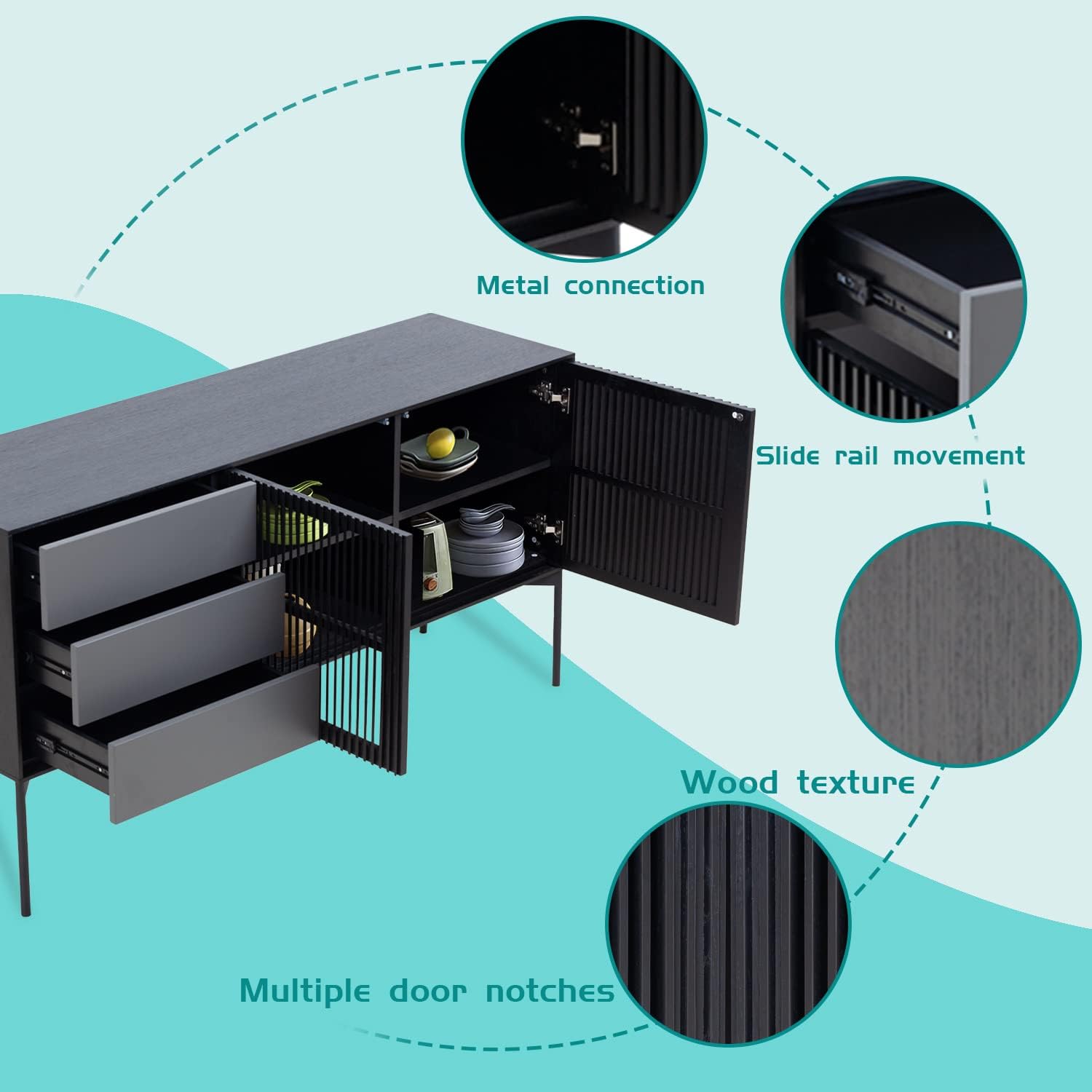 Metal connection

Slide rail movement

Wood texture

Multiple door notches