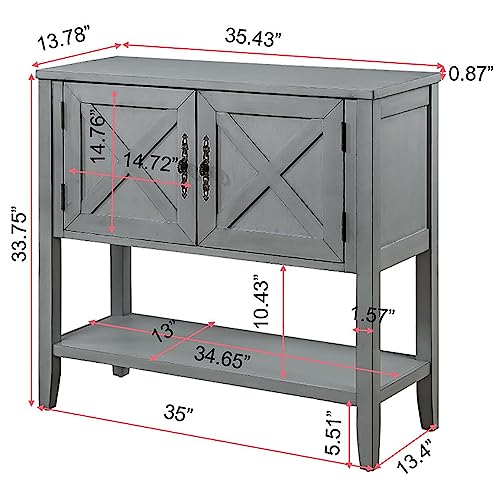 13.78”
35.43”
0.87”
14.76”
14.72”
33.75”
10.43”
1.57”
13”
34.65”
35”
5.51”
13.4”