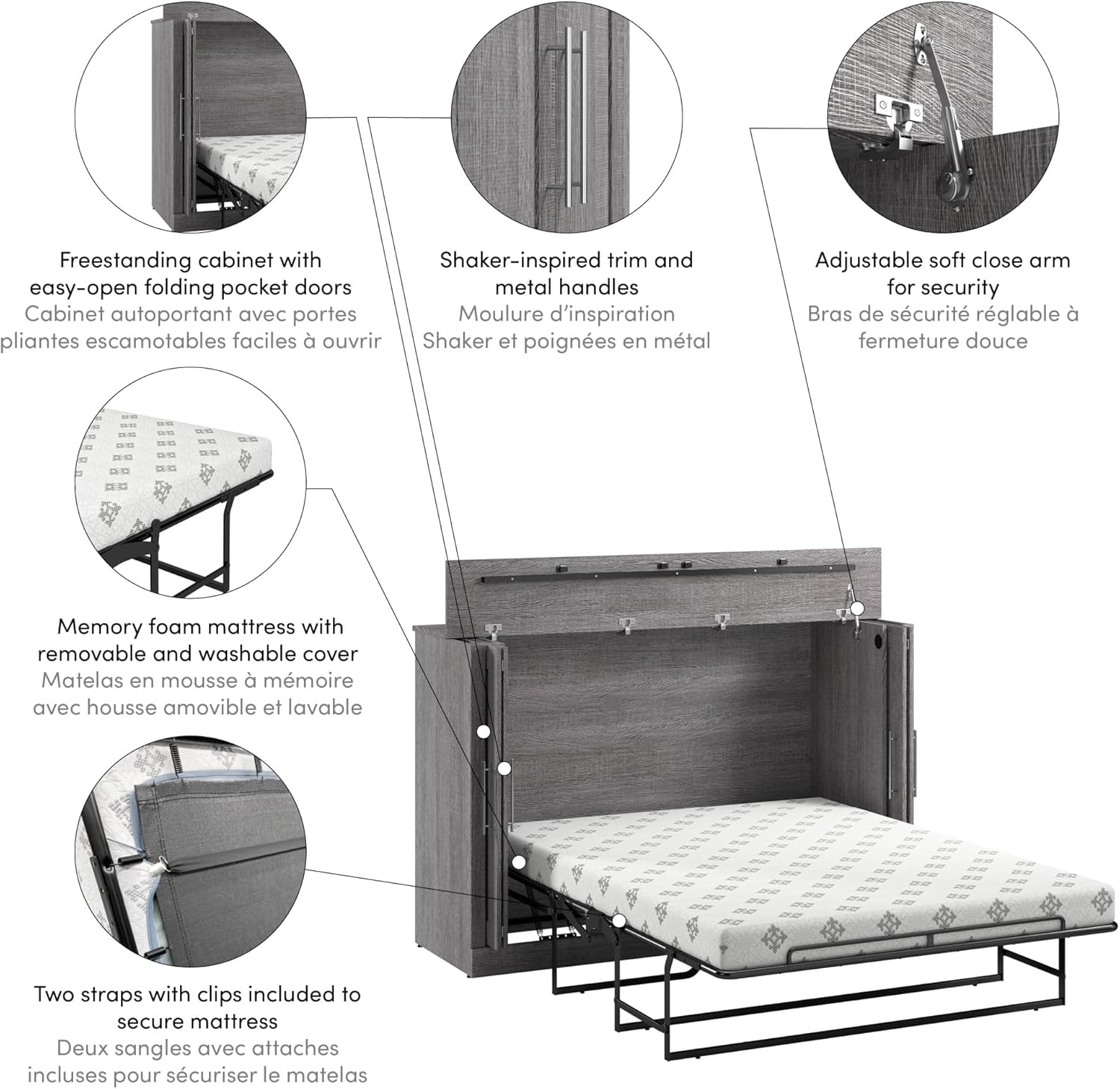 Freestanding cabinet with easy-open folding pocket doors
Cabinet autoportant avec portes pliantes escamotables faciles à ouvrir

Shaker-inspired trim and metal handles
Moulure d'inspiration Shaker et poignées en métal

Adjustable soft close arm for security
Bras de sécurité réglable à fermeture douce

Memory foam mattress with removable and washable cover
Matelas en mousse à mémoire avec housse amovible et lavable

Two straps with clips included to secure mattress
Deux sangles avec attaches incluses pour sécuriser le matelas