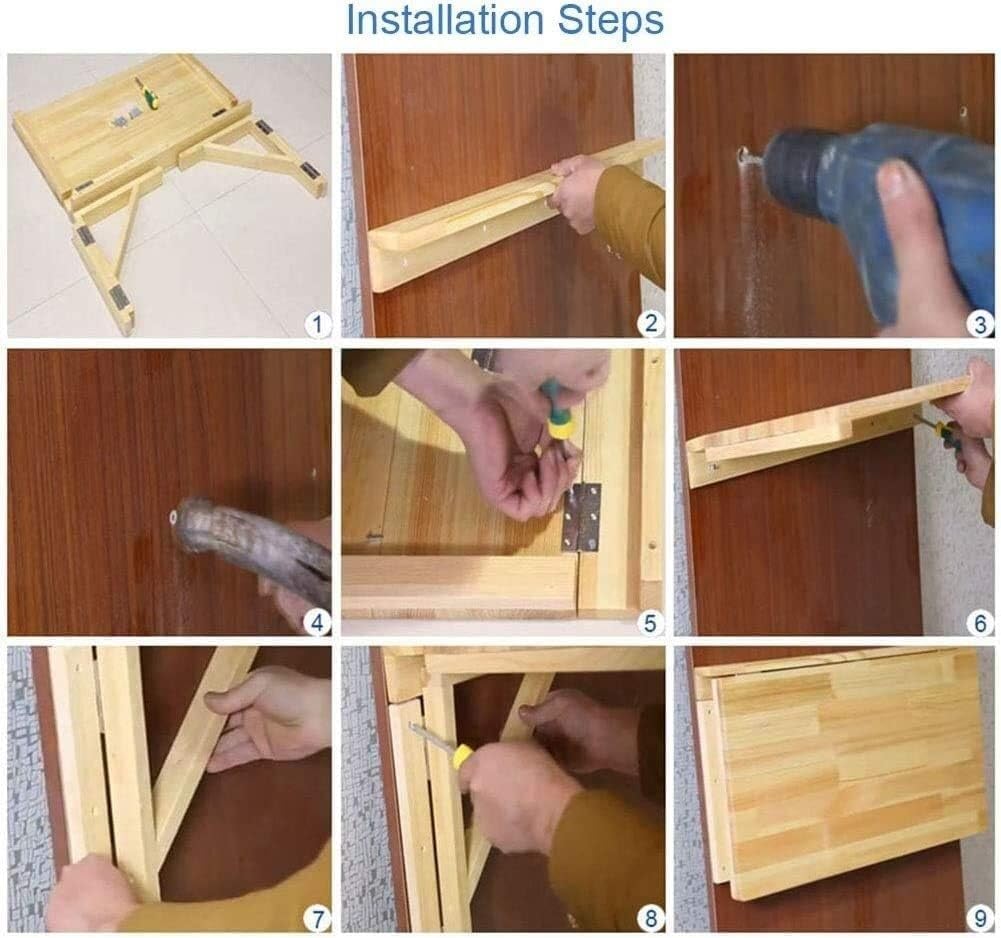 Installation Steps

1

2

3

4

5

6

7

8

9