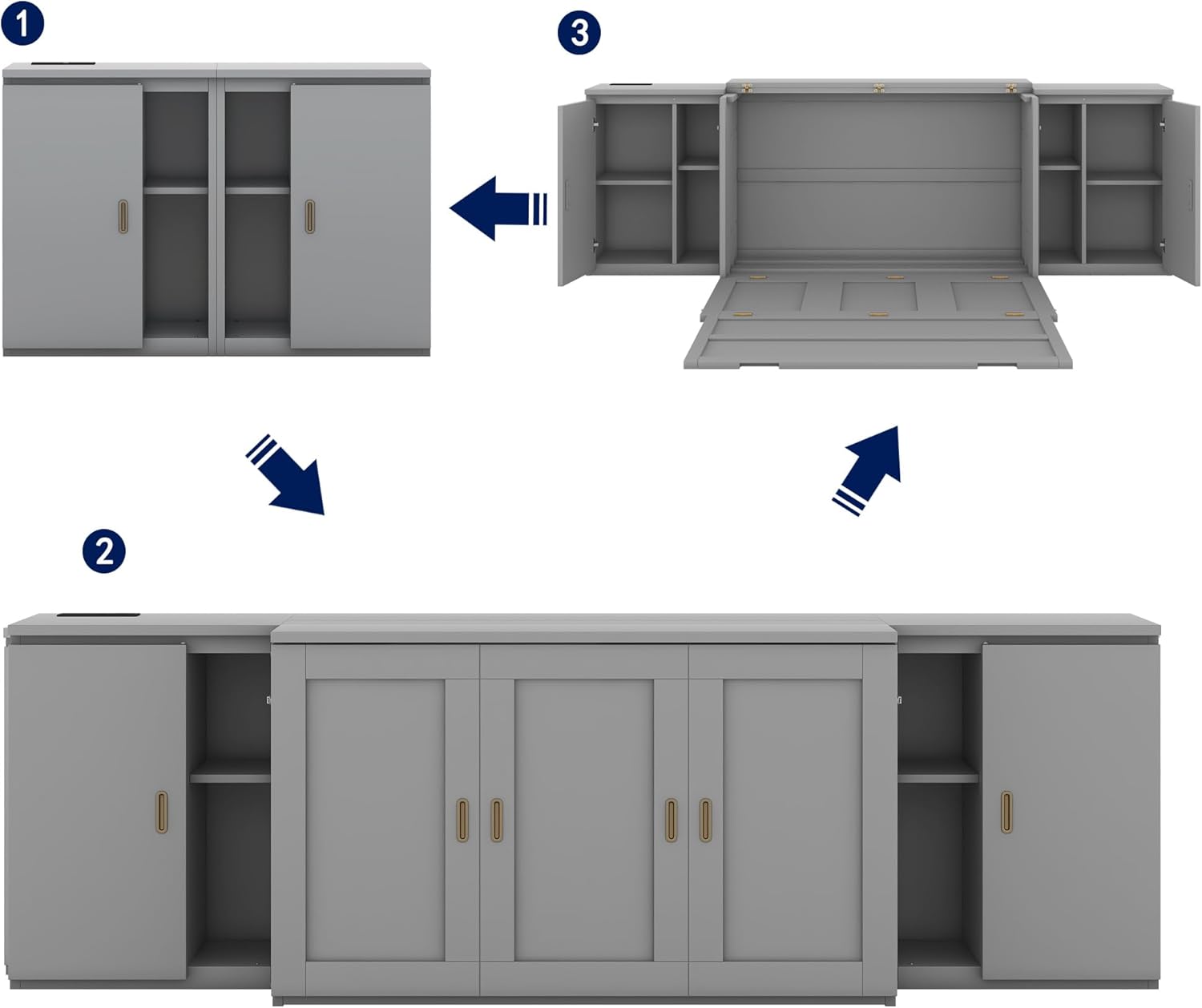 1

3

2