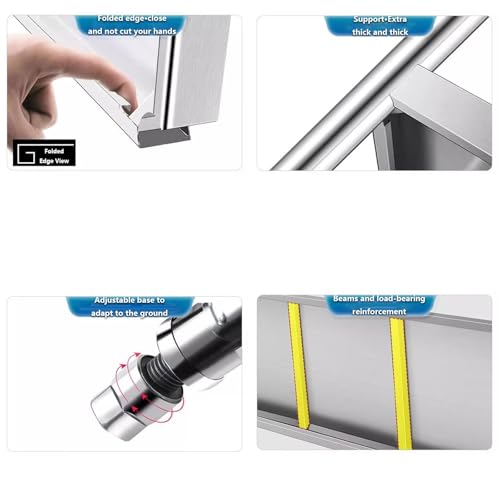 Folded edge•close and not cut your hands

Folded Edge View

Support•Extra thick and thick

Adjustable base to adapt to the ground

Beams and load-bearing reinforcement