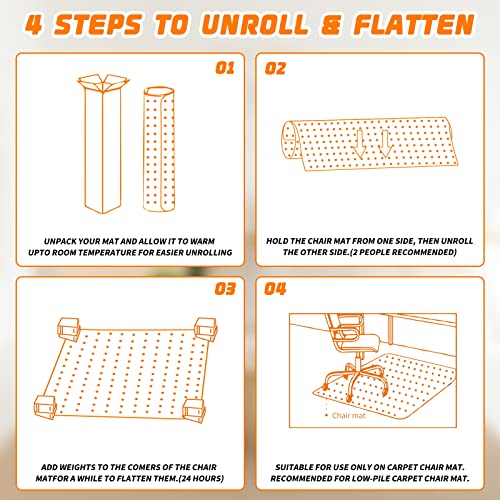 4 STEPS TO UNROLL & FLATTEN

01

UNPACK YOUR MAT AND ALLOW IT TO WARM UPTO ROOM TEMPERATURE FOR EASIER UNROLLING

02

HOLD THE CHAIR MAT FROM ONE SIDE, THEN UNROLL THE OTHER SIDE.(2 PEOPLE RECOMMENDED)

03

ADD WEIGHTS TO THE COMERS OF THE CHAIR MATFOR A WHILE TO FLATTEN THEM.(24 HOURS)

04

Chair mat

SUITABLE FOR USE ONLY ON CARPET CHAIR MAT. RECOMMENDED FOR LOW-PILE CARPET CHAIR MAT.