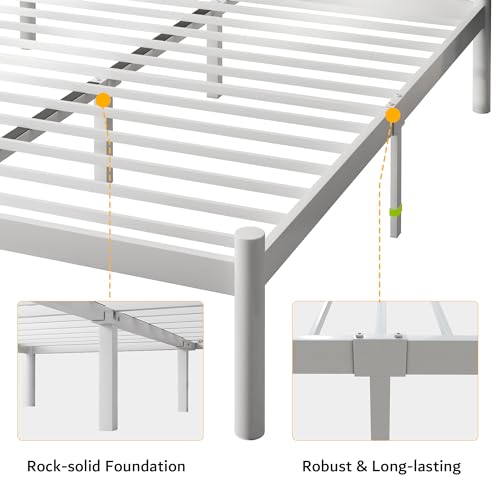 Rock-solid Foundation

Robust & Long-lasting