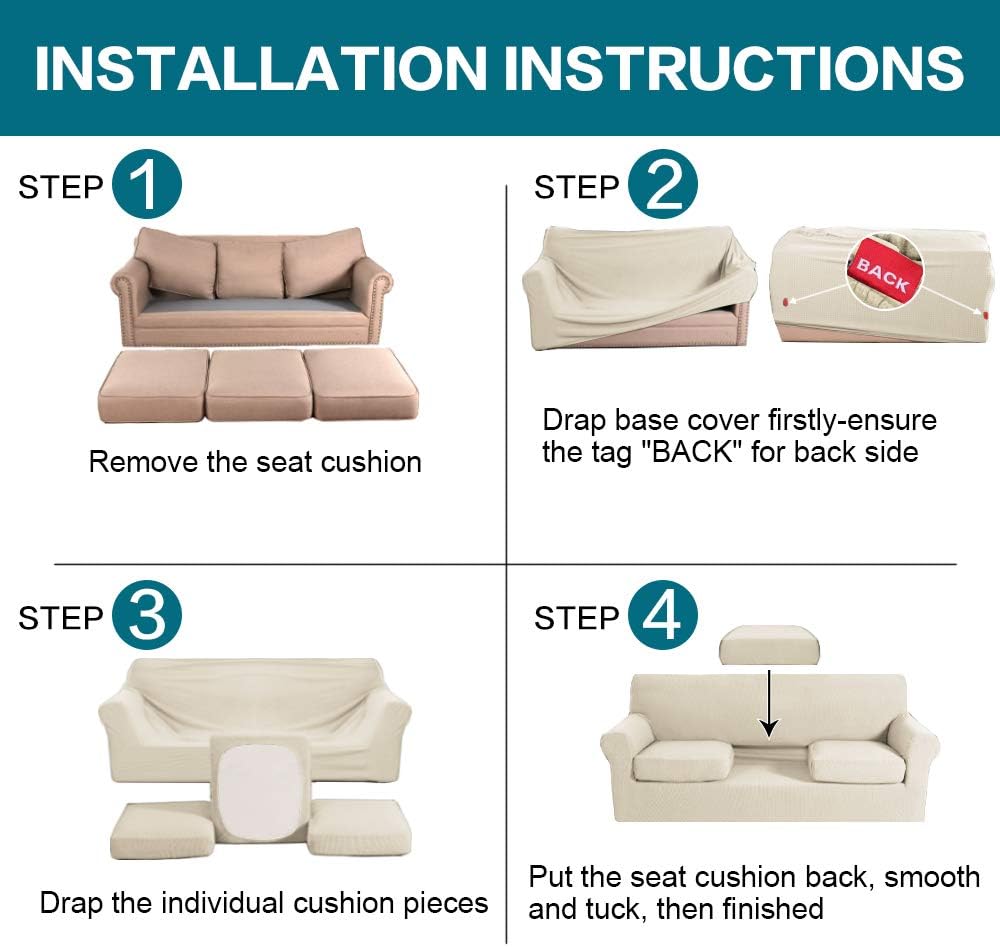 INSTALLATION INSTRUCTIONS

STEP 1

Remove the seat cushion

STEP 2

BACK

Drap base cover firstly-ensure the tag "BACK" for back side

STEP 3

Drap the individual cushion pieces

STEP 4

Put the seat cushion back, smooth and tuck, then finished