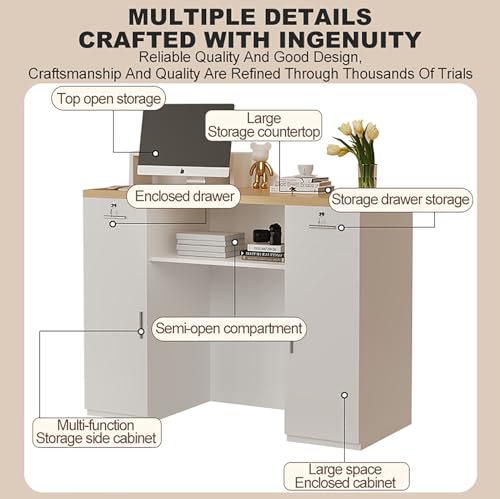 MULTIPLE DETAILS CRAFTED WITH INGENUITY

Reliable Quality And Good Design, Craftsmanship And Quality Are Refined Through Thousands Of Trials

Top open storage

Large Storage countertop

Enclosed drawer

Storage drawer storage

Semi-open compartment

Multi-function Storage side cabinet

Large space Enclosed cabinet