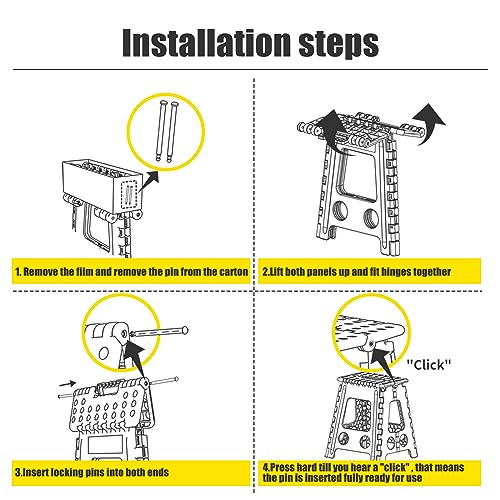 Installation steps

1. Remove the film and remove the pin from the carton

2.Lift both panels up and fit hinges together

3.Insert locking pins into both ends

"Click"

4.Press hard till you hear a "click" , that means the pin is inserted fully ready for use