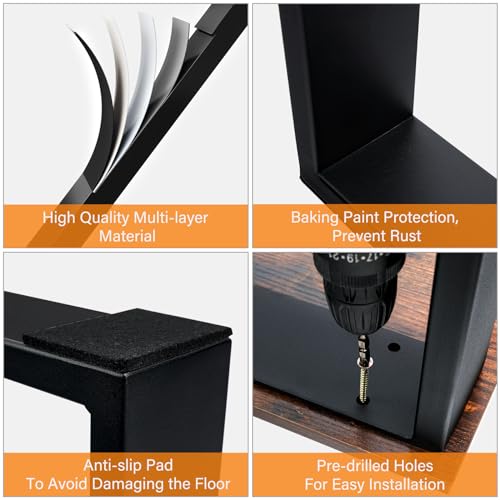 High Quality Multi-layer Material

Baking Paint Protection, Prevent Rust

Anti-slip Pad
To Avoid Damaging the Floor

Pre-drilled Holes
For Easy Installation