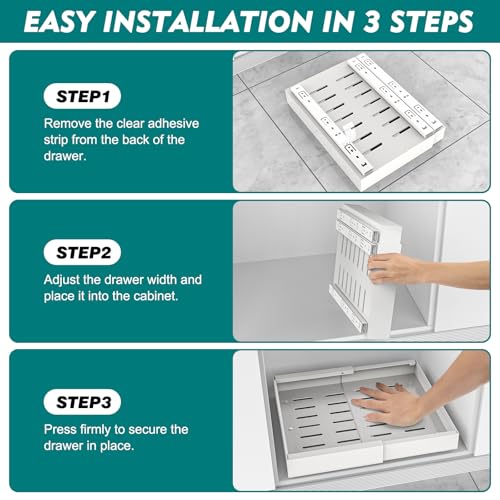 EASY INSTALLATION IN 3 STEPS

STEP1

Remove the clear adhesive strip from the back of the drawer.

STEP2

Adjust the drawer width and place it into the cabinet.

STEP3

Press firmly to secure the drawer in place.