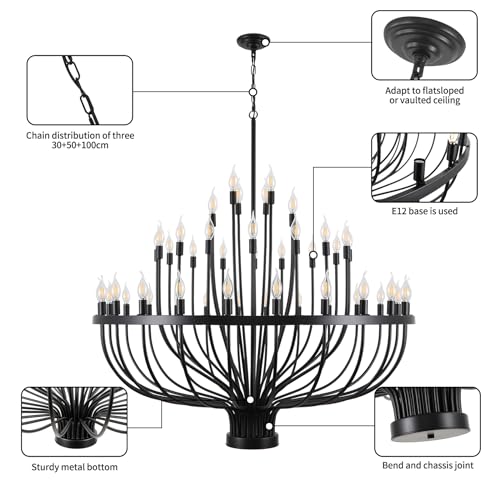 Chain distribution of three 30+50+100cm

Adapt to flatsloped or vaulted ceiling

E12 base is used

Sturdy metal bottom

Bend and chassis joint