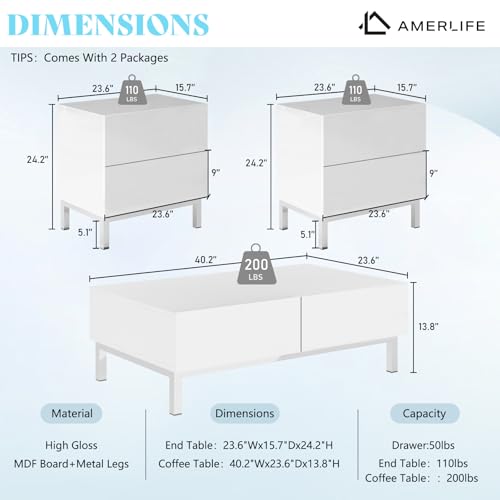 DIMENSIONS

AMERLIFE

TIPS: Comes With 2 Packages

23.6"
110 LBS
15.7"
24.2"
9"
23.6"
5.1"

23.6"
110 LBS
15.7"
24.2"
9"
23.6"
5.1"

40.2"
200 LBS
23.6"
13.8"

Material

High Gloss
MDF Board+Metal Legs

Dimensions

End Table: 23.6"Wx15.7"Dx24.2"H
Coffee Table: 40.2"Wx23.6"Dx13.8"H

Capacity

Drawer:50lbs
End Table: 110lbs
Coffee Table: : 200lbs