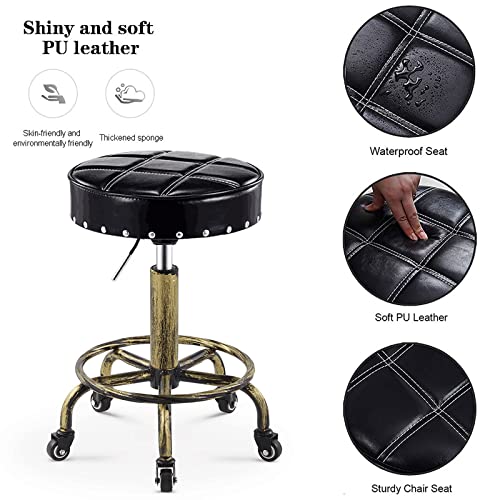 Shiny and soft PU leather

Skin-friendly and environmentally friendly

Thickened sponge

Waterproof Seat

Soft PU Leather

Sturdy Chair Seat