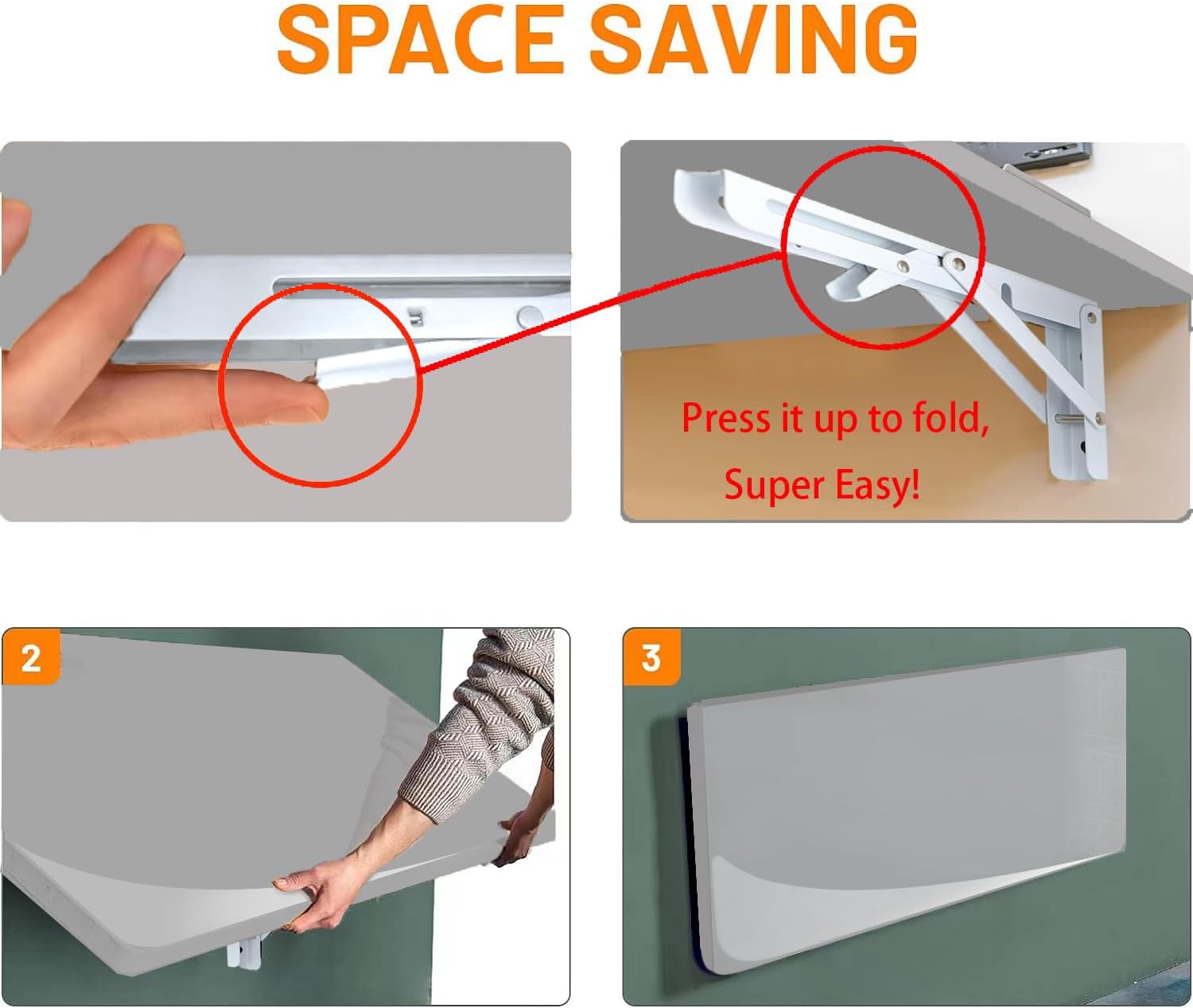 SPACE SAVING

Press it up to fold,
Super Easy!

2

3