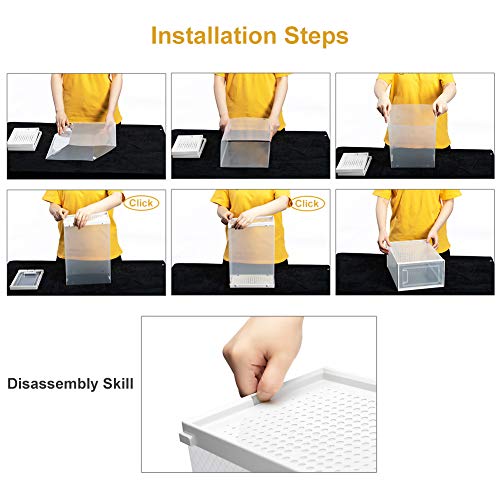 Installation Steps

Click

Click

Disassembly Skill