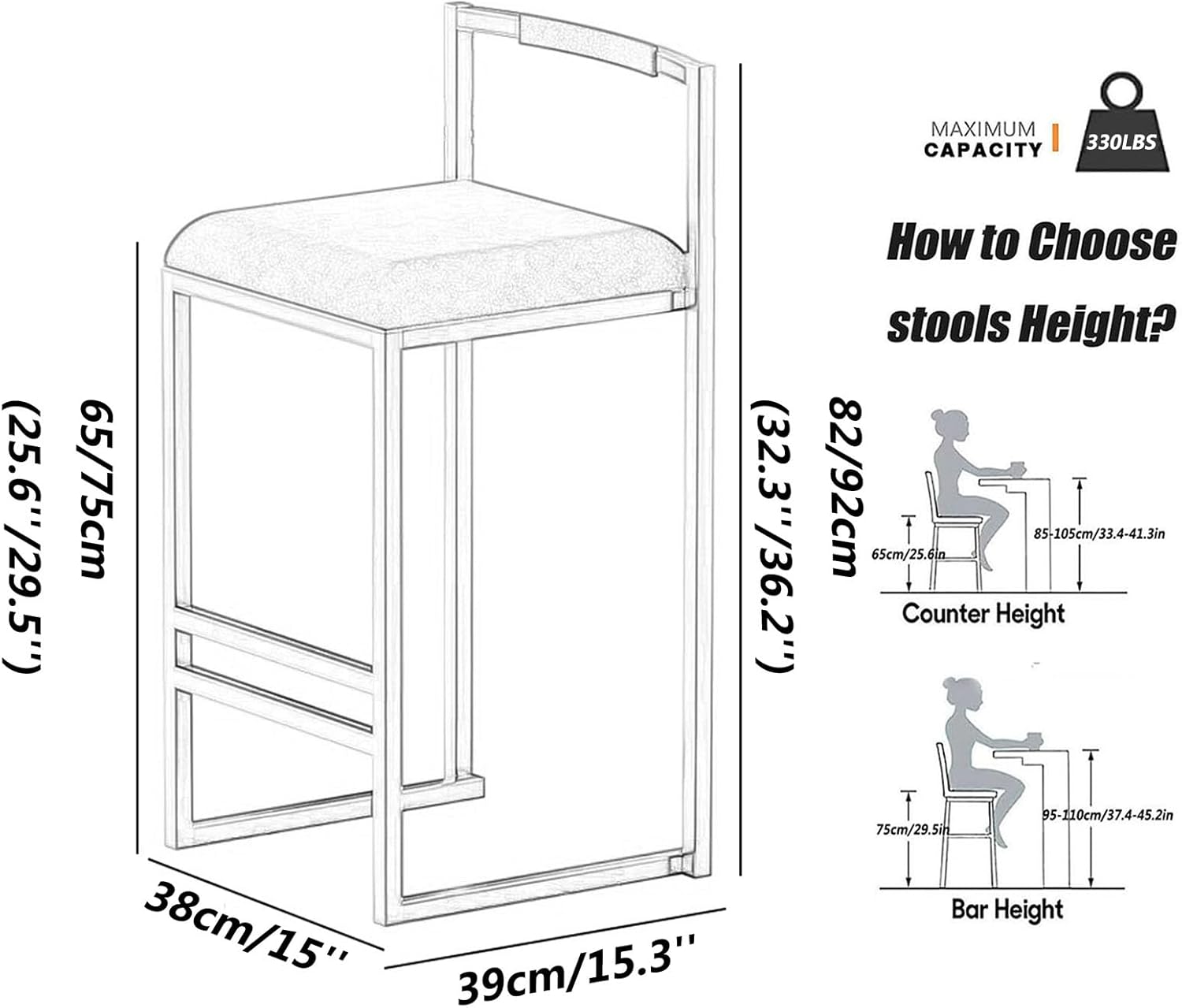 65/75cm
(25.6''/29.5'')

82/92cm
(32.3''/36.2'')

38cm/15''

39cm/15.3''

MAXIMUM
CAPACITY

330LBS

How to Choose stools Height?

65cm/25.6in

85-105cm/33.4-41.3in

Counter Height

75cm/29.5in

95-110cm/37.4-45.2in

Bar Height