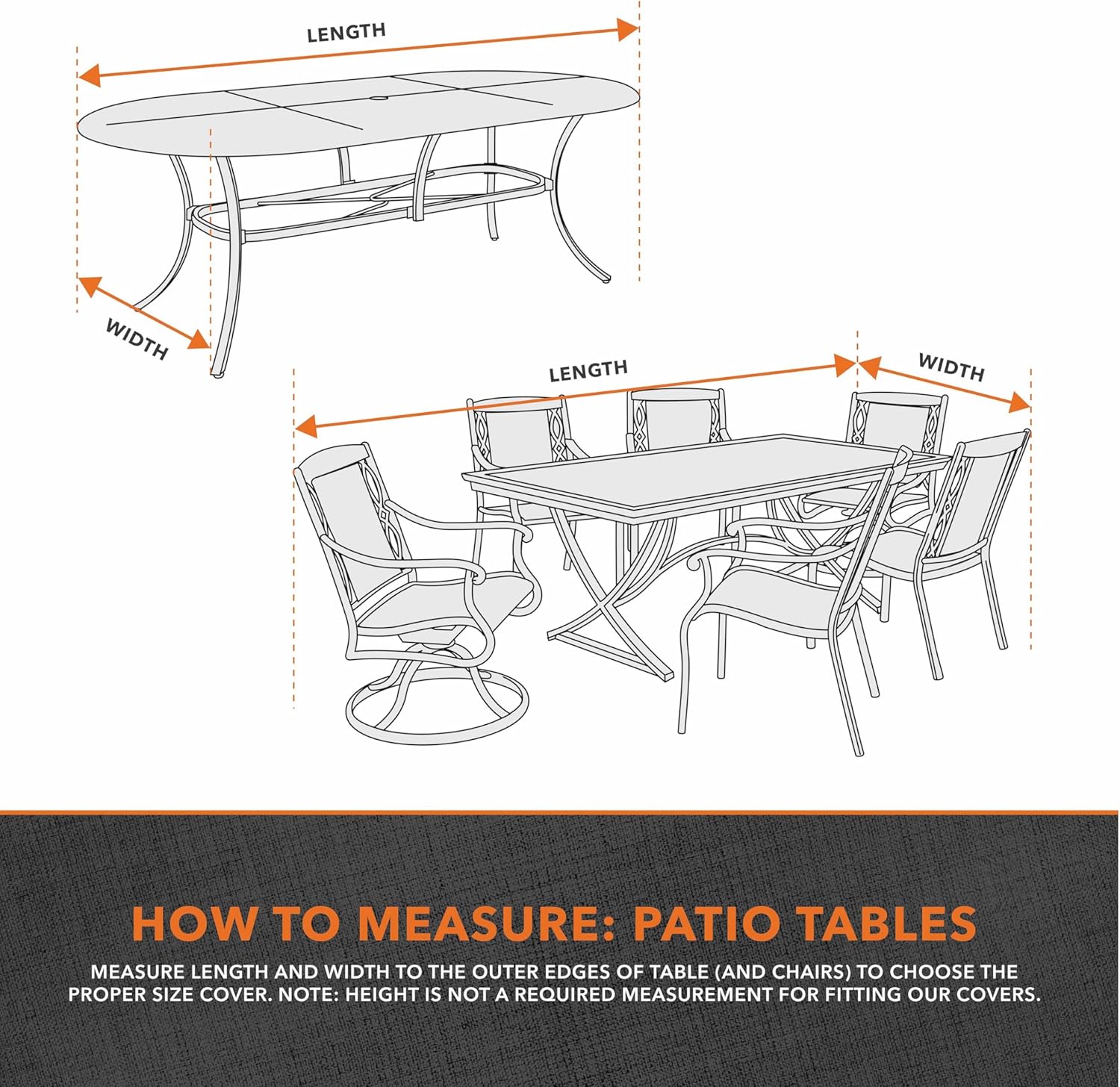 LENGTH

WIDTH

LENGTH

WIDTH

HOW TO MEASURE: PATIO TABLES

MEASURE LENGTH AND WIDTH TO THE OUTER EDGES OF TABLE (AND CHAIRS) TO CHOOSE THE PROPER SIZE COVER. NOTE: HEIGHT IS NOT A REQUIRED MEASUREMENT FOR FITTING OUR COVERS.