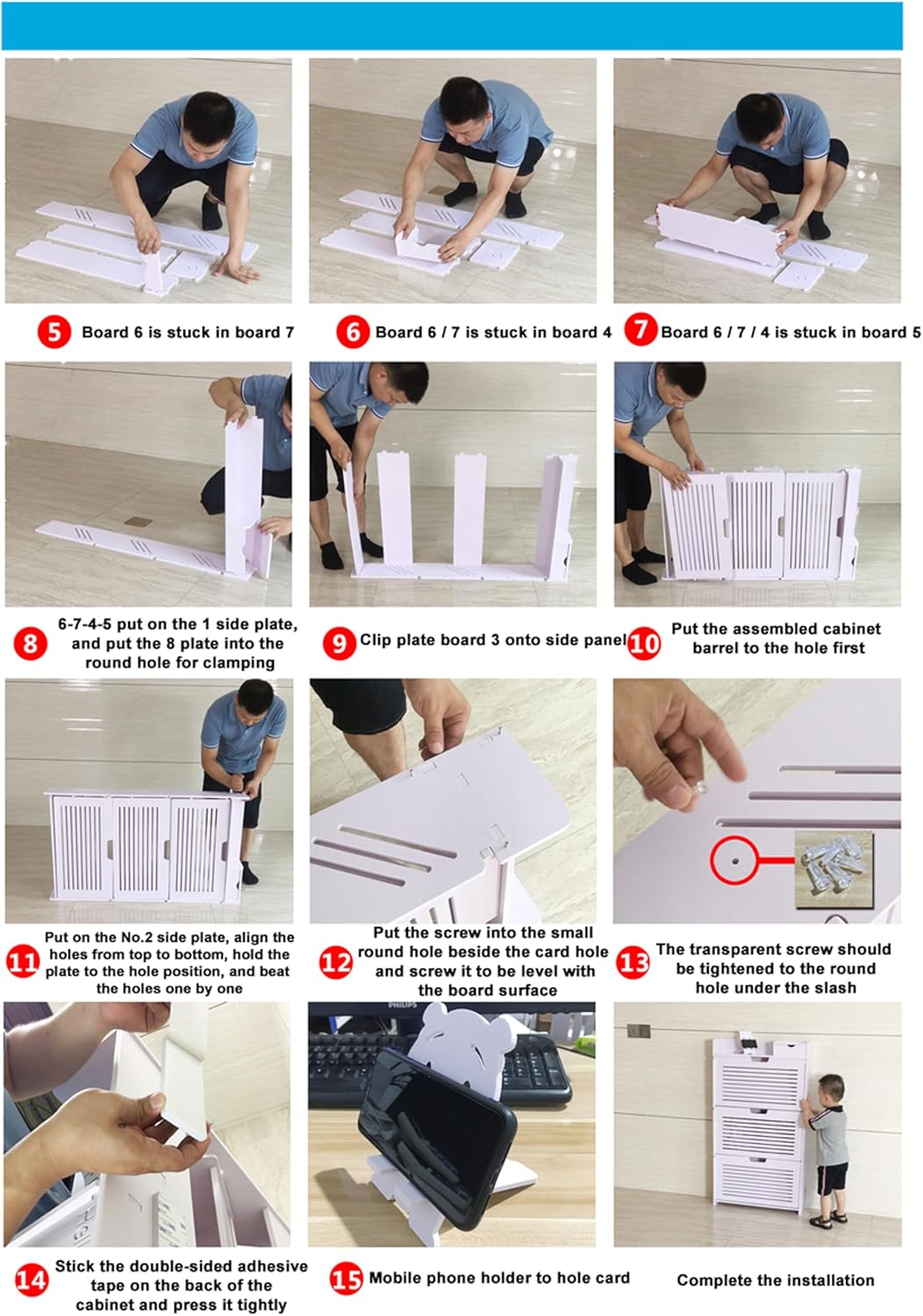 5 Board 6 is stuck in board 7

6 Board 6 / 7 is stuck in board 4

7 Board 6 / 7 / 4 is stuck in board 5

8 6-7-4-5 put on the 1 side plate, and put the 8 plate into the round hole for clamping

9 Clip plate board 3 onto side panel

10 Put the assembled cabinet barrel to the hole first

11 Put on the No.2 side plate, align the holes from top to bottom, hold the plate to the hole position, and beat the holes one by one

12 Put the screw into the small round hole beside the card hole and screw it to be level with the board surface

13 The transparent screw should be tightened to the round hole under the slash

PHILIPS

14 Stick the double-sided adhesive tape on the back of the cabinet and press it tightly

15 Mobile phone holder to hole card

Complete the installation