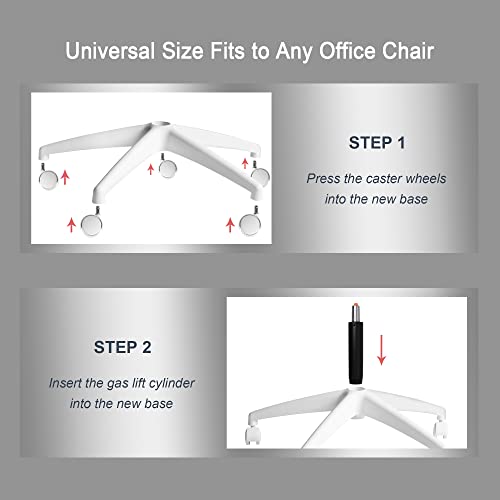 Universal Size Fits to Any Office Chair

STEP 1

Press the caster wheels into the new base

STEP 2

Insert the gas lift cylinder into the new base