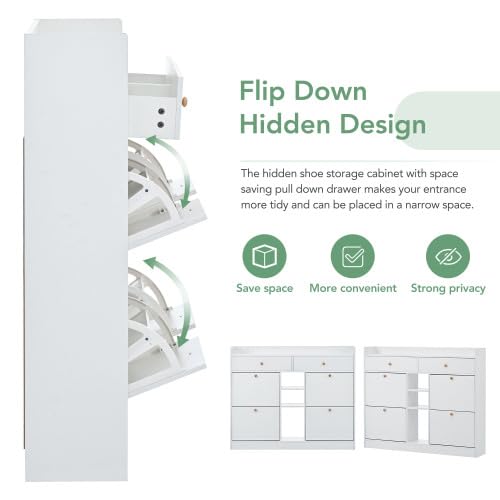 Flip Down Hidden Design

The hidden shoe storage cabinet with space saving pull down drawer makes your entrance more tidy and can be placed in a narrow space.

Save space

More convenient

Strong privacy