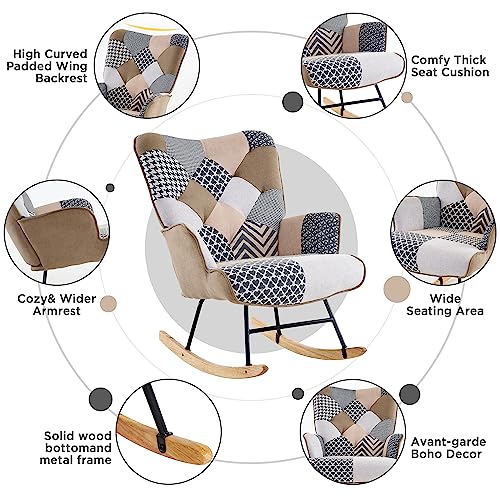 High Curved Padded Wing Backrest

Comfy Thick Seat Cushion

Cozy& Wider Armrest

Wide Seating Area

Solid wood bottomand metal frame

Avant-garde Boho Decor