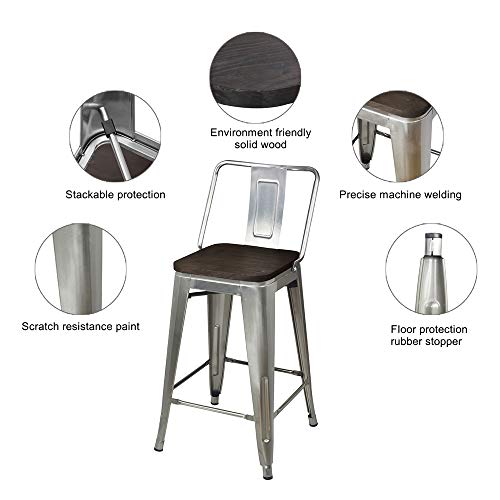 Environment friendly solid wood

Stackable protection

Precise machine welding

Scratch resistance paint

Floor protection rubber stopper