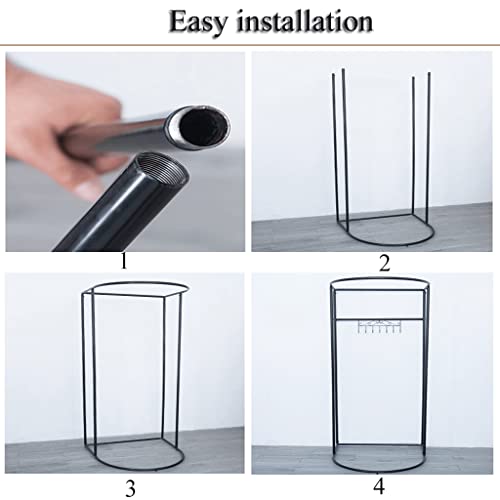 Easy installation

1

2

3

4