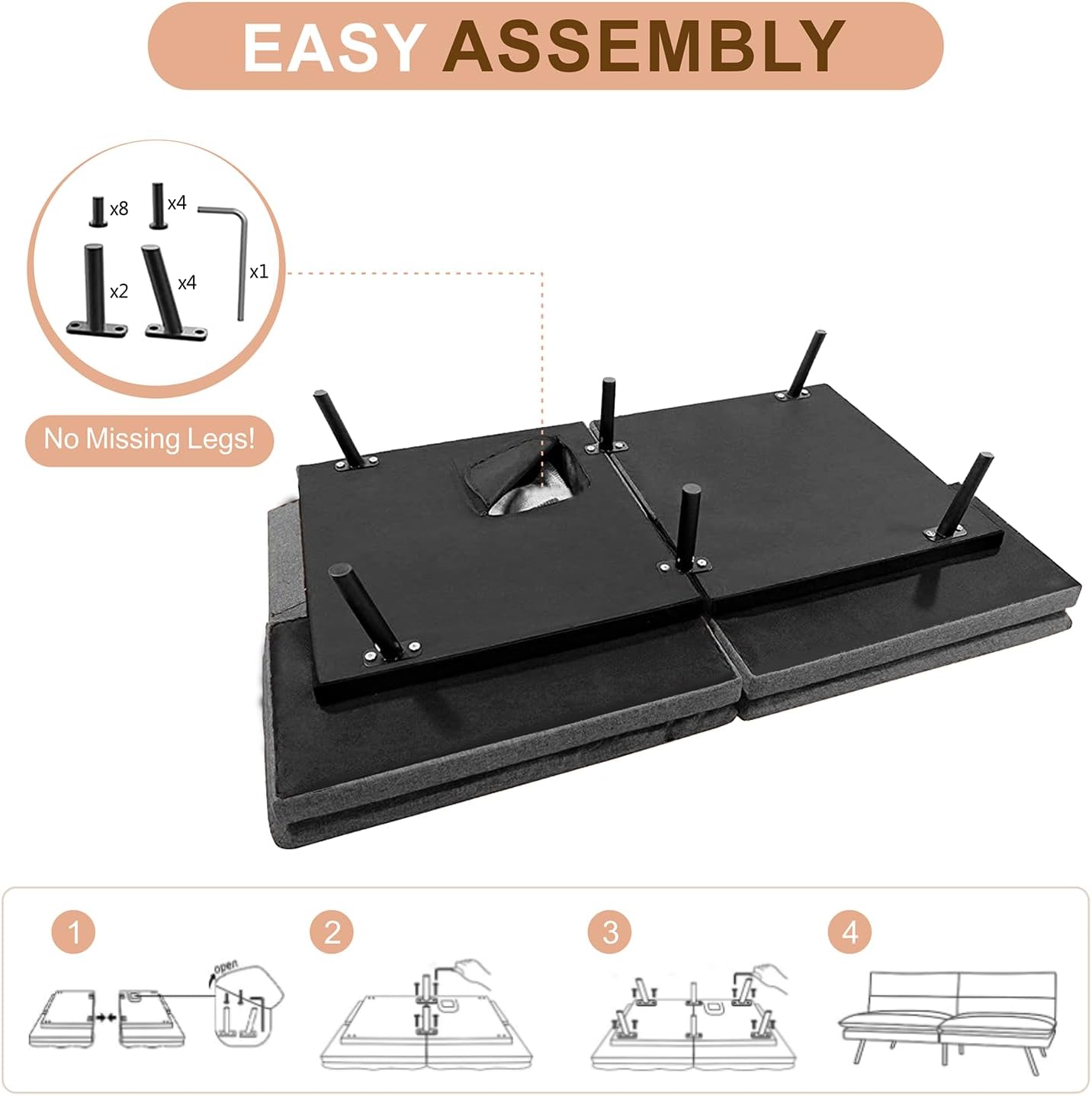 EASY ASSEMBLY

x8
x4
x2
x4
x1

No Missing Legs!

1

open

2

3

4