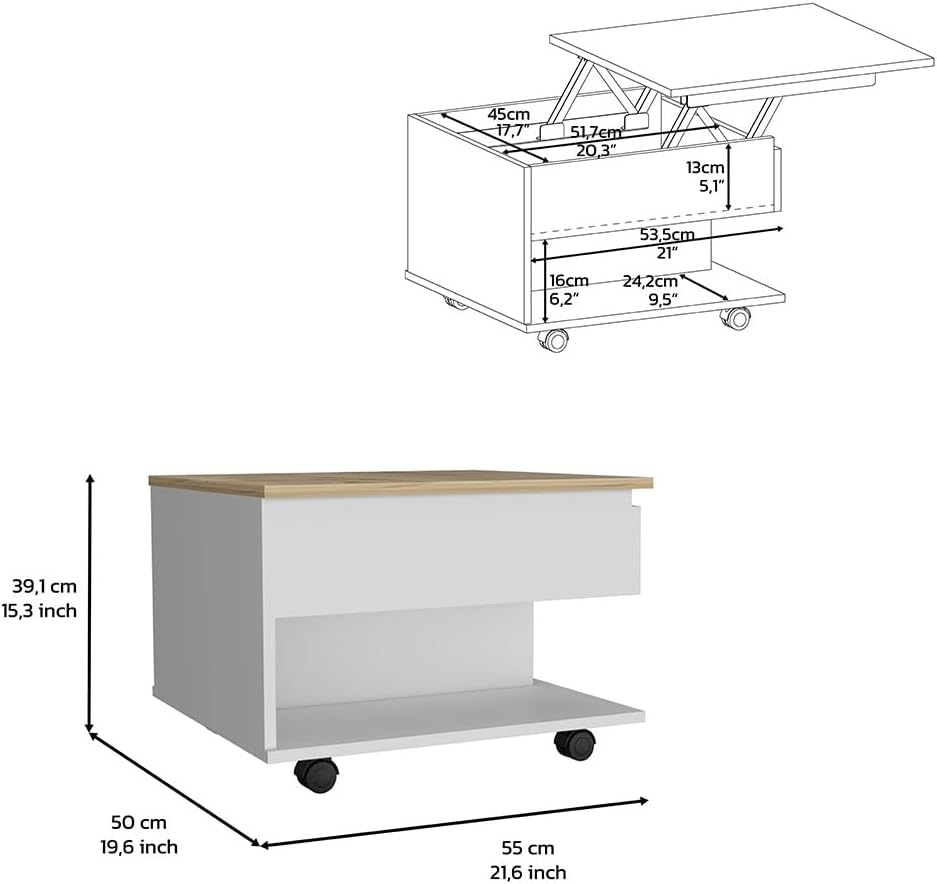 45cm
17,7"
51,7cm
20,3"
13cm
5,1"
53,5cm
21"
16cm
6,2"
24,2cm
9,5"

39,1 cm
15,3 inch

50 cm
19,6 inch

55 cm
21,6 inch