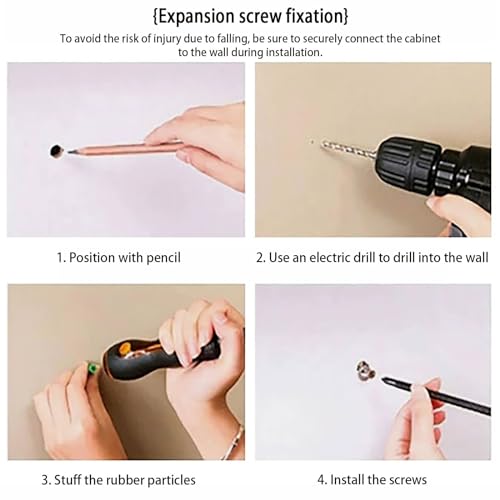 {Expansion screw fixation}

To avoid the risk of injury due to falling, be sure to securely connect the cabinet to the wall during installation.

1. Position with pencil

2. Use an electric drill to drill into the wall

3. Stuff the rubber particles

4. Install the screws