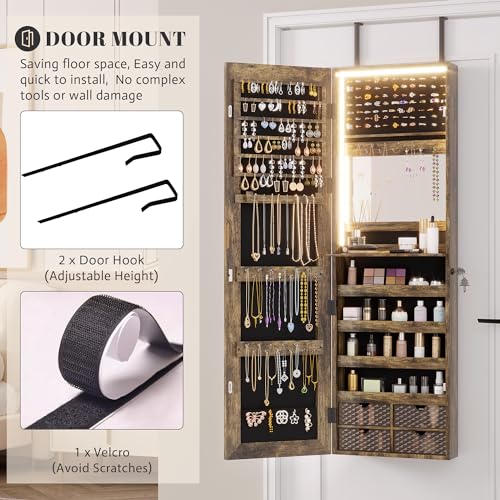 DOOR MOUNT

Saving floor space, Easy and quick to install, No complex tools or wall damage

2 x Door Hook
(Adjustable Height)

1 x Velcro
(Avoid Scratches)