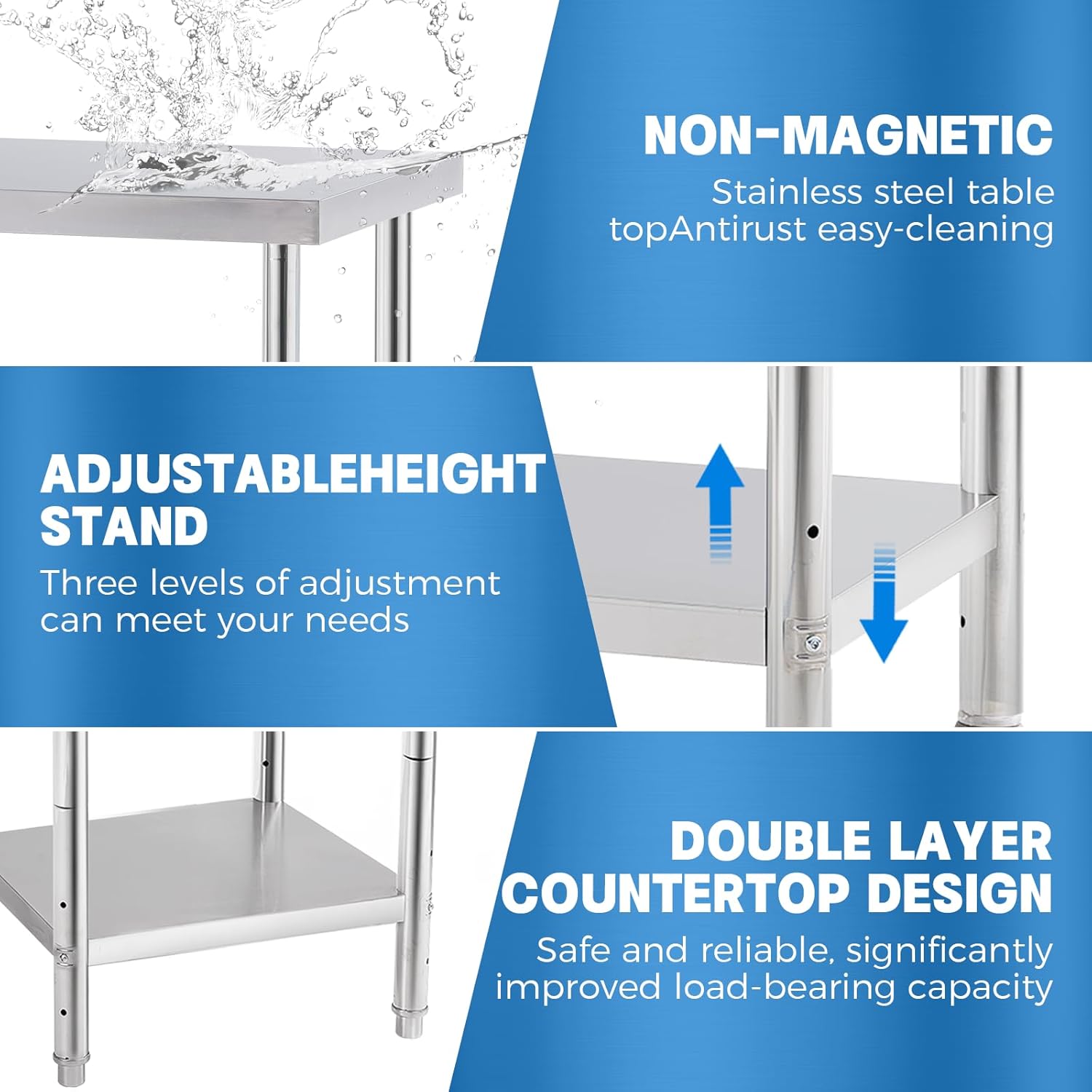 NON-MAGNETIC
Stainless steel table topAntirust easy-cleaning

ADJUSTABLEHEIGHT STAND
Three levels of adjustment can meet your needs

DOUBLE LAYER COUNTERTOP DESIGN
Safe and reliable, significantly improved load-bearing capacity