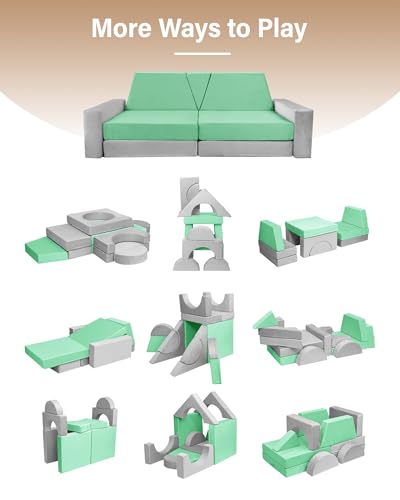 More Ways to Play