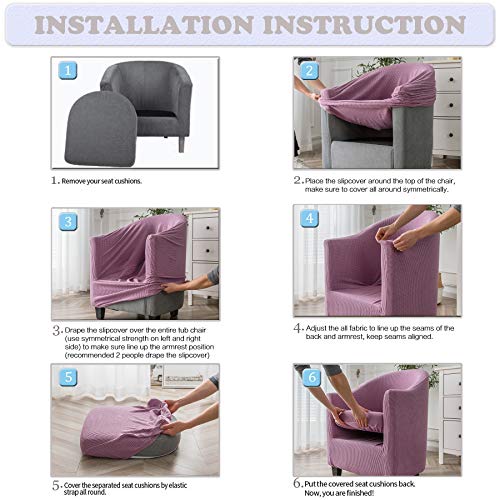 INSTALLATION INSTRUCTION

1

1. Remove your seat cushions.

2

2. Place the slipcover around the top of the chair, make sure to cover all around symmetrically.

3

3. Drape the slipcover over the entire tub chair (use symmetrical strength on left and right side) to make sure line up the armrest position (recommended 2 people drape the slipcover)

4

4. Adjust the all fabric to line up the seams of the back and armrest, keep seams aligned.

5

5. Cover the separated seat cushions by elastic strap all round.

6

6. Put the covered seat cushions back. Now, you are finished!