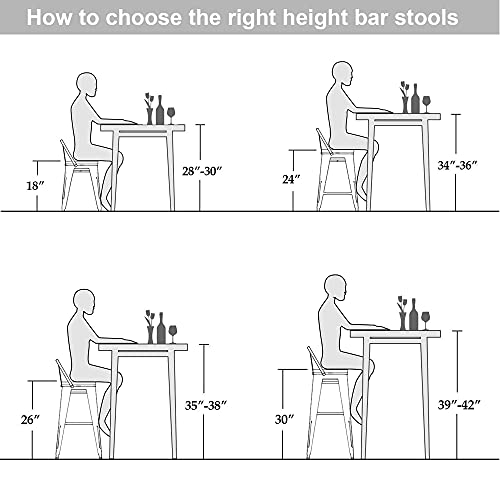 How to choose the right height bar stools

18″

28″-30″

24″

34″-36″

26″

35″-38″

30″

39″-42″