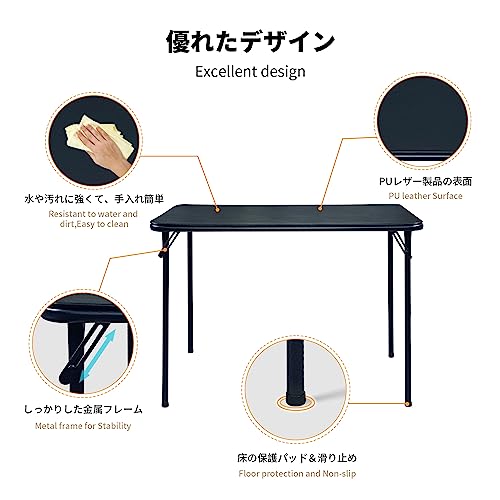 優れたデザイン
Excellent design

水や汚れに強くて、手入れ簡単
Resistant to water and dirt,Easy to clean

PUレザー製品の表面
PU leather Surface

しっかりした金属フレーム
Metal frame for Stability

床の保護パッド＆滑り止め
Floor protection and Non-slip