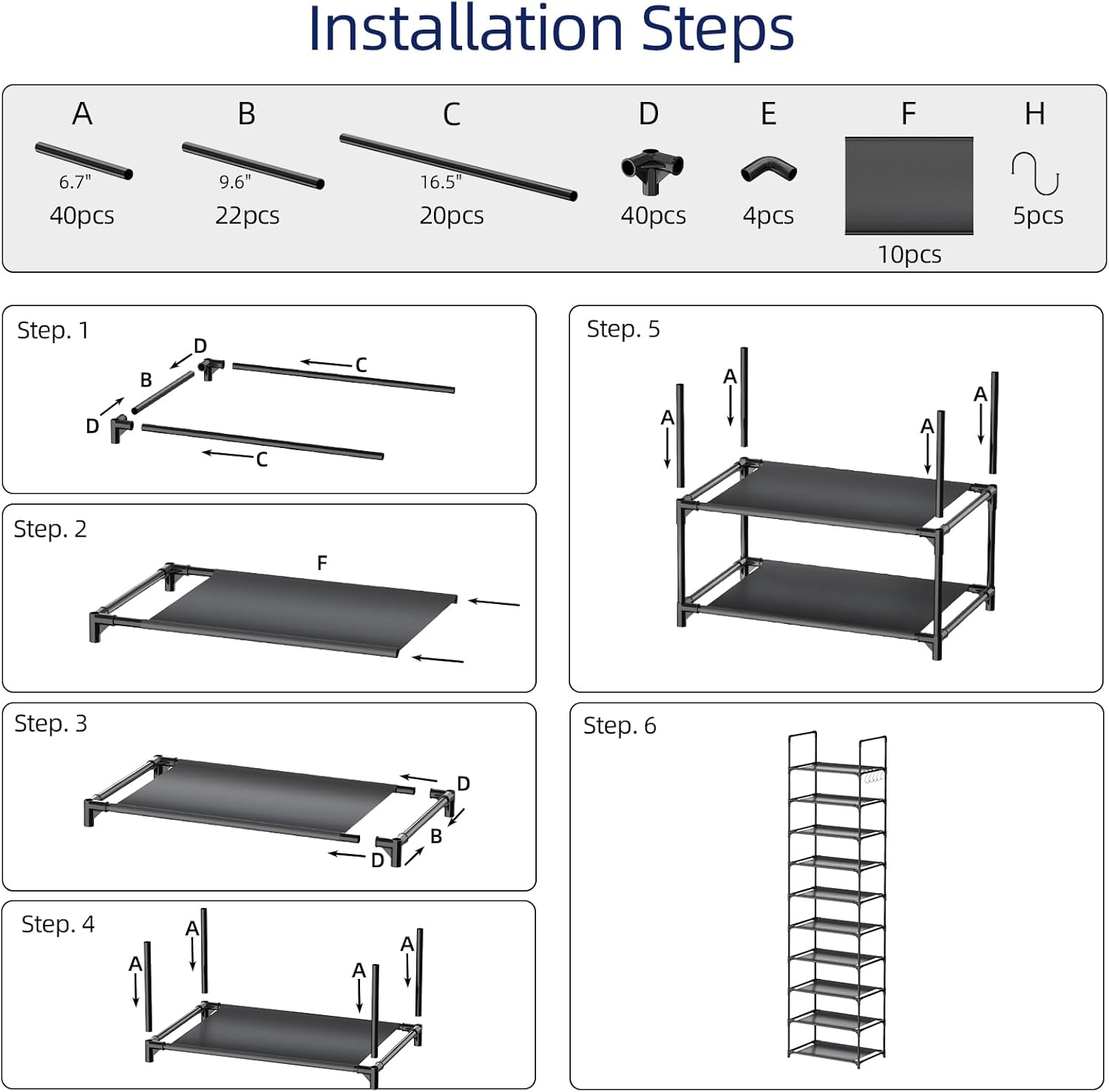 Installation Steps

A
6.7"
40pcs

B
9.6"
22pcs

C
16.5"
20pcs

D
40pcs

E
4pcs

F
10pcs

H
5pcs

Step. 1
D
B
D
C
C

Step. 2
F

Step. 3
D
B
D

Step. 4
A
A
A
A

Step. 5
A
A
A
A

Step. 6