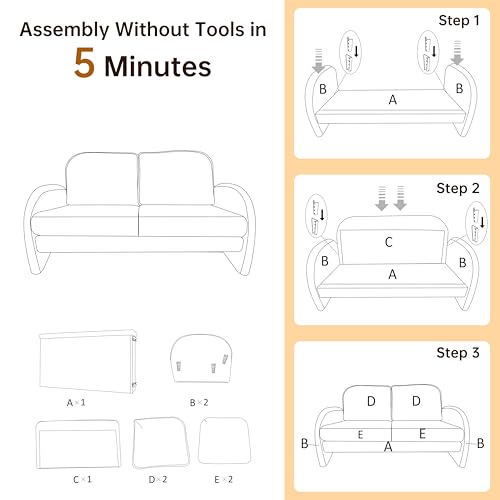 Assembly Without Tools in
5 Minutes

A×1
B×2
C×1
D×2
E×2

Step 1
B
A
B

Step 2
C
B
A
B

Step 3
D
D
E
E
B
A
B