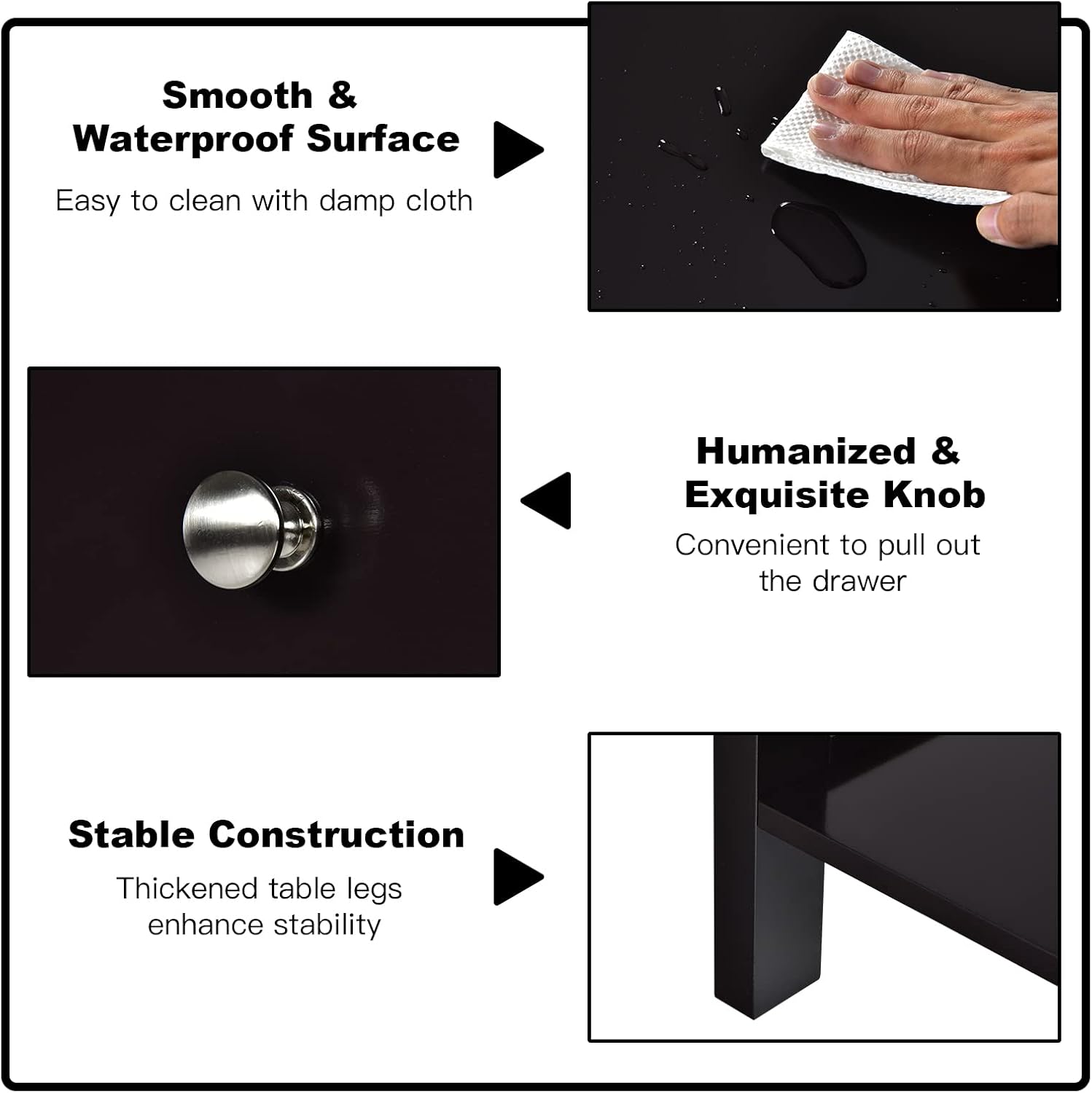 Smooth & Waterproof Surface

Easy to clean with damp cloth

Humanized & Exquisite Knob

Convenient to pull out the drawer

Stable Construction

Thickened table legs enhance stability