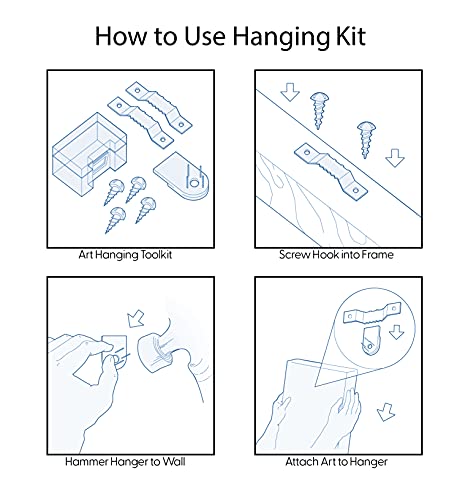 How to Use Hanging Kit

Art Hanging Toolkit

Screw Hook into Frame

Hammer Hanger to Wall

Attach Art to Hanger