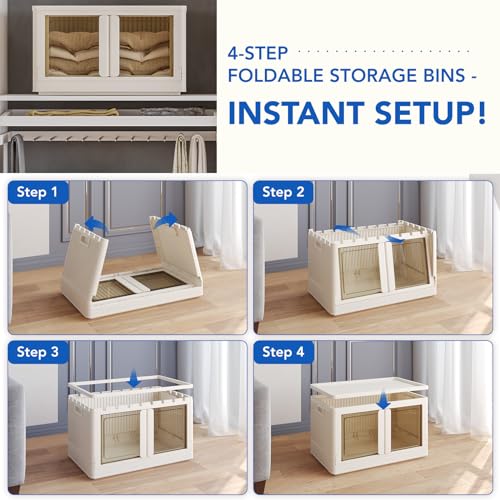 4-STEP FOLDABLE STORAGE BINS -

INSTANT SETUP!

Step 1

Step 2

Step 3

Step 4