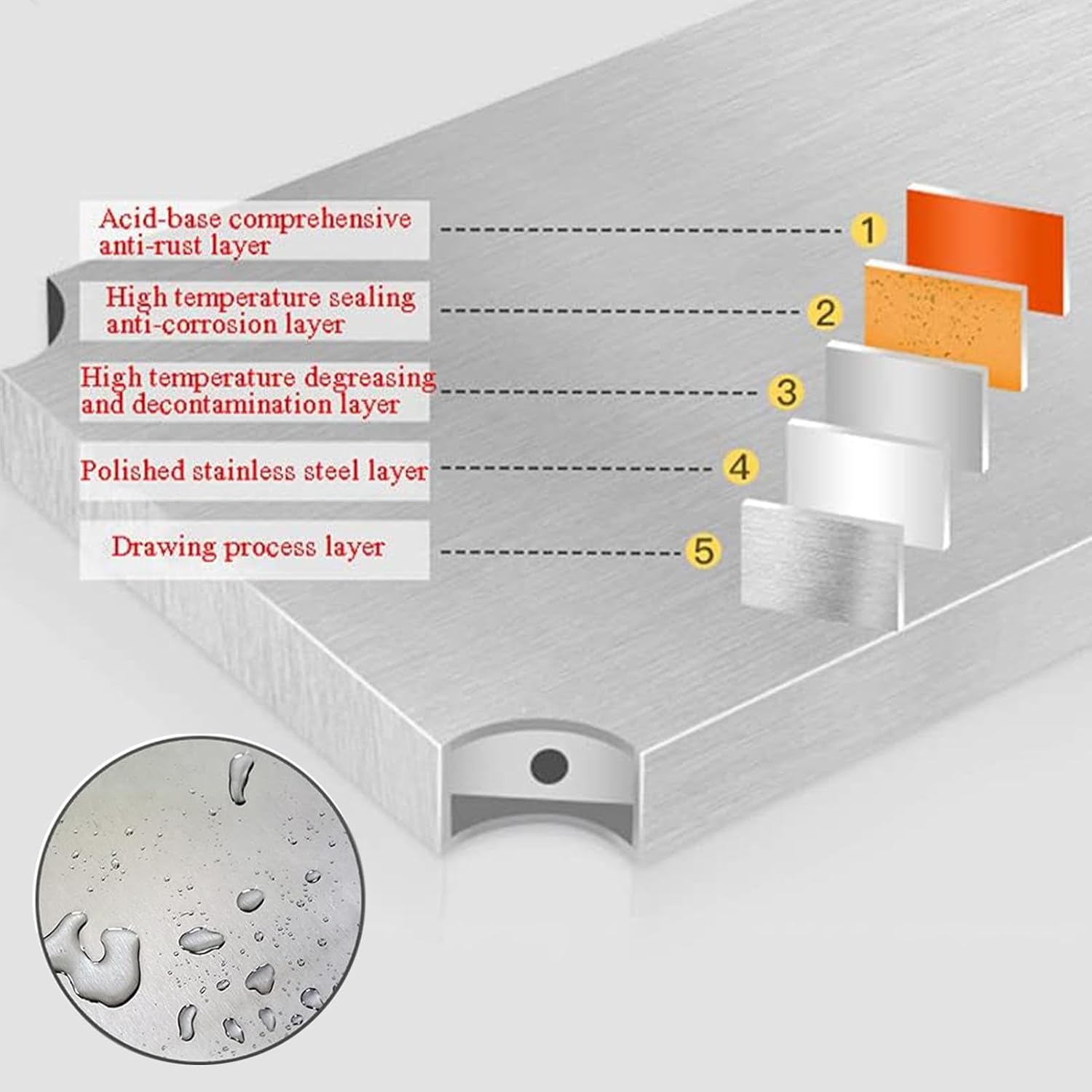 Acid-base comprehensive anti-rust layer

1

High temperature sealing anti-corrosion layer

2

High temperature degreasing and decontamination layer

3

Polished stainless steel layer

4

Drawing process layer

5