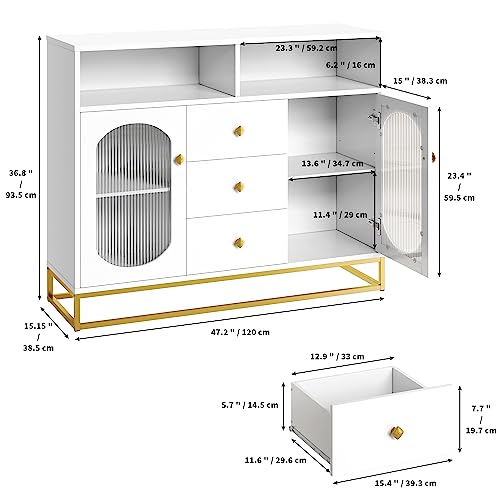 23.3 " / 59.2 cm

6.2 " / 16 cm

15 " / 38.3 cm

36.8 " / 93.5 cm

13.6 " / 34.7 cm

23.4 " / 59.5 cm

11.4 " / 29 cm

15.15 " / 38.5 cm

47.2 " / 120 cm

12.9 " / 33 cm

5.7 " / 14.5 cm

7.7 " / 19.7 cm

11.6 " / 29.6 cm

15.4 " / 39.3 cm