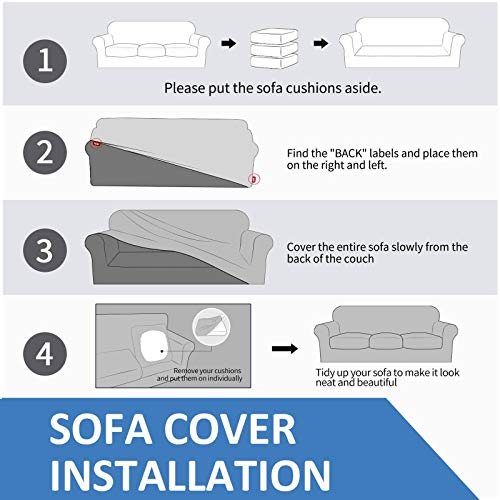 1

Please put the sofa cushions aside.

2

Find the "BACK" labels and place them on the right and left.

3

Cover the entire sofa slowly from the back of the couch

4

Remove your cushions and put them on individually

Tidy up your sofa to make it look neat and beautiful

SOFA COVER INSTALLATION