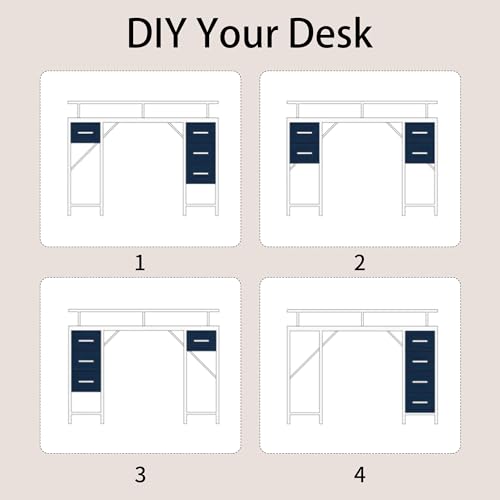 DIY Your Desk

1

2

3

4