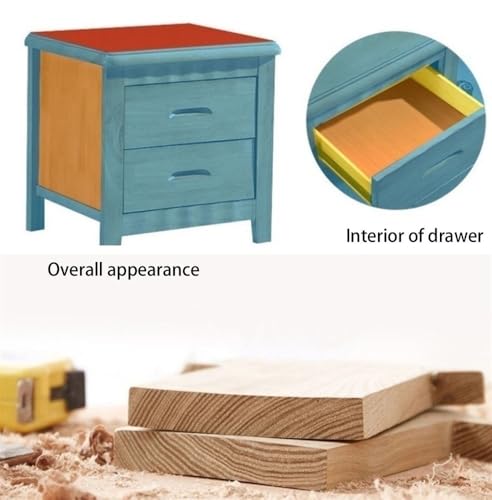 Interior of drawer

Overall appearance