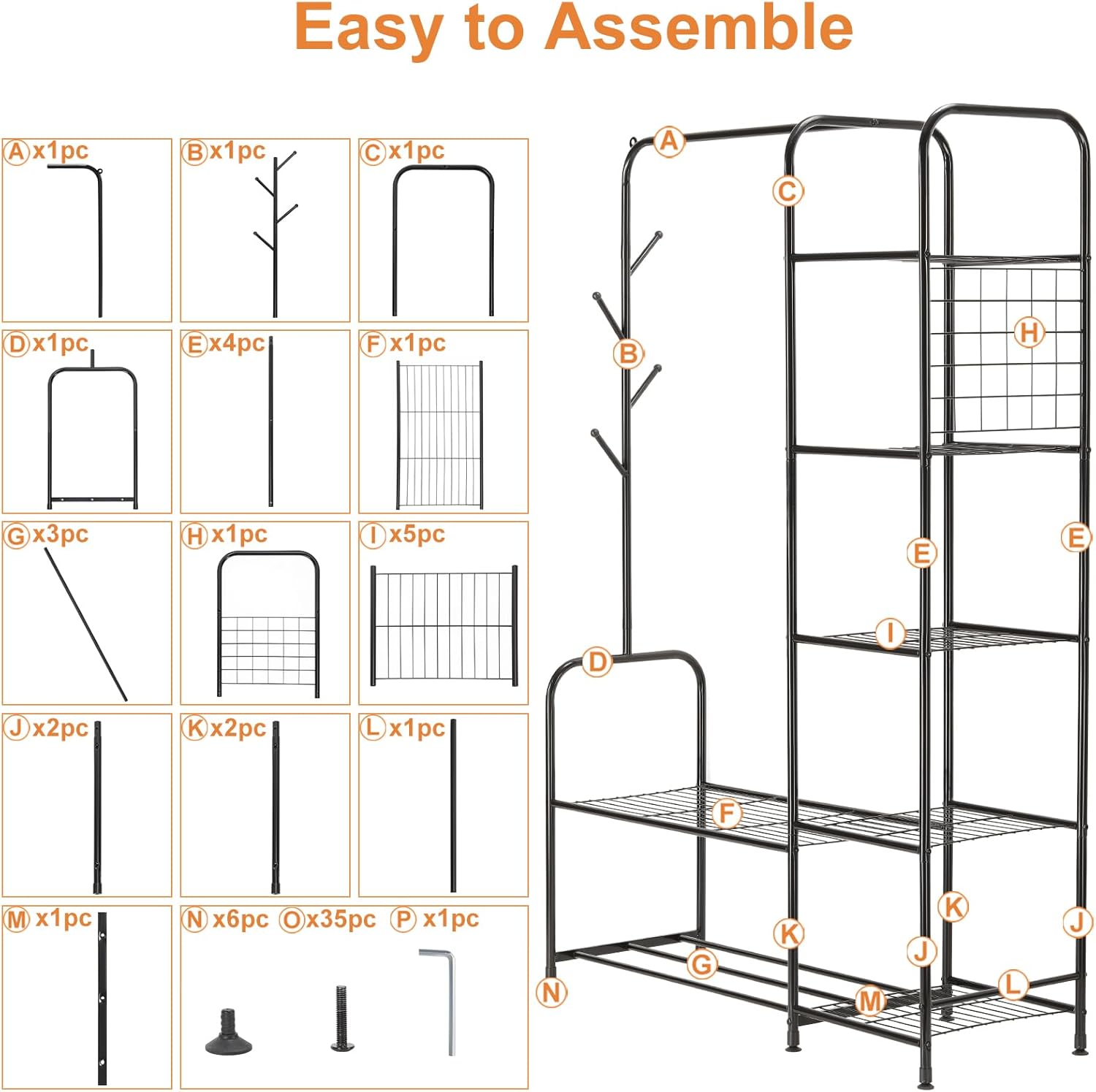 Easy to Assemble

A x1pc
B x1pc
C x1pc
D x1pc
E x4pc
F x1pc
G x3pc
H x1pc
I x5pc
J x2pc
K x2pc
L x1pc
M x1pc
N x6pc O x35pc P x1pc

A
C
B
H
E
E
I
D
F
K
K
J
J
G
N
M
L