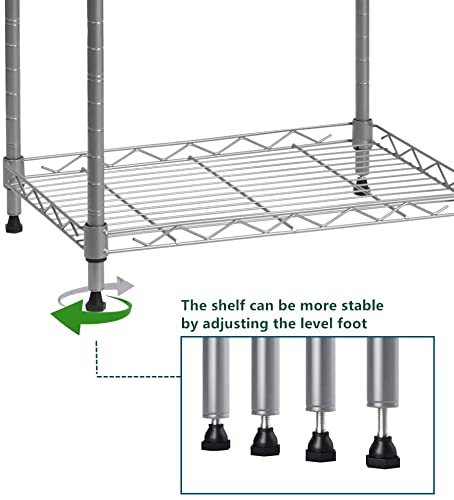 The shelf can be more stable by adjusting the level foot