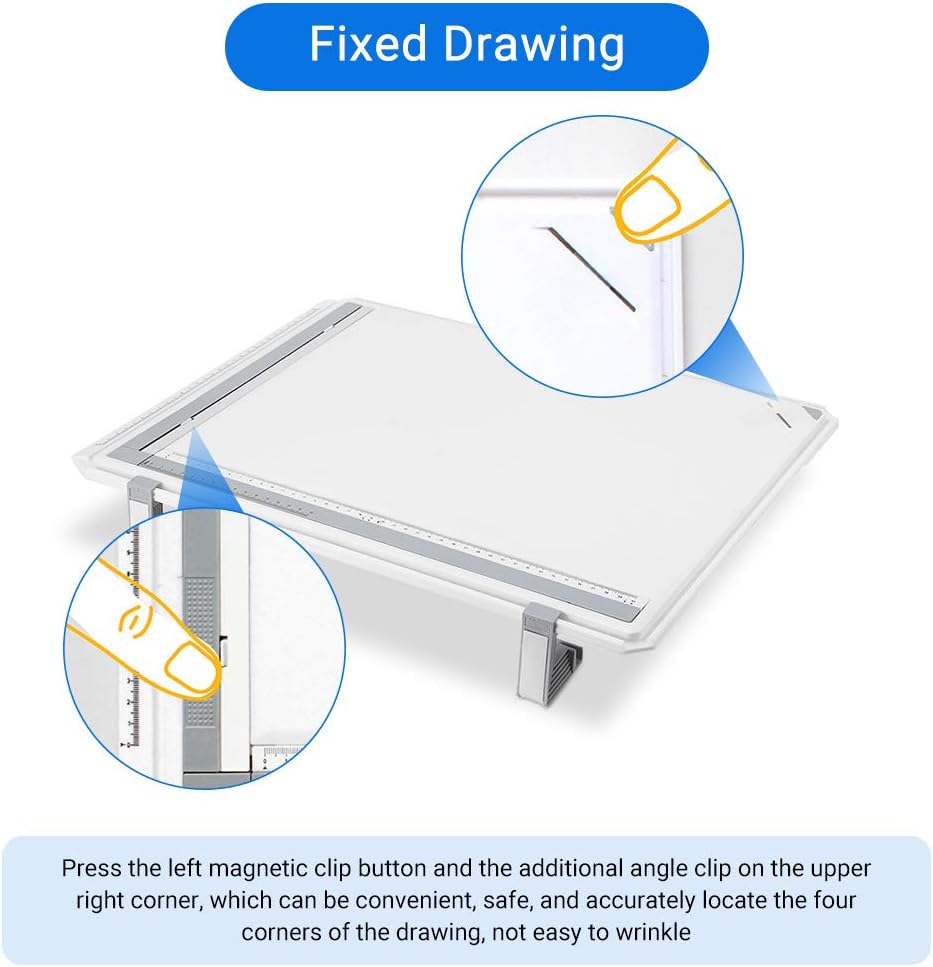 Fixed Drawing

Press the left magnetic clip button and the additional angle clip on the upper right corner, which can be convenient, safe, and accurately locate the four corners of the drawing, not easy to wrinkle